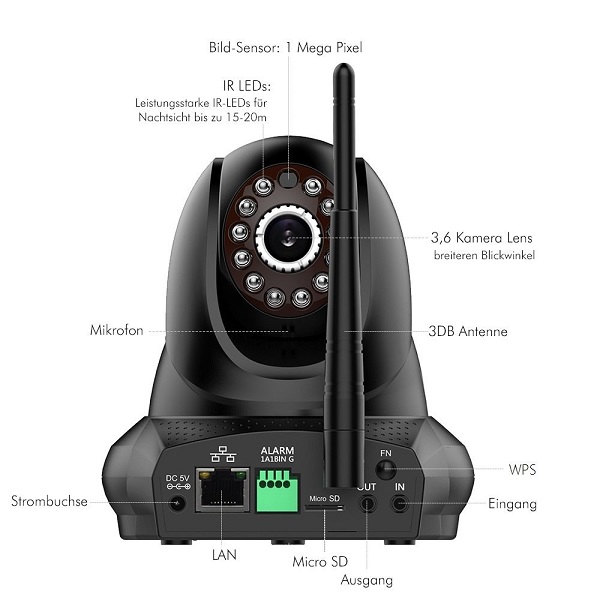 Bild-Sensor: 1 Mega Pixel

IR LEDs:
Leistungsstarke IR-LEDs für Nachtsicht bis zu 15-20m

3,6 Kamera Lens
breiteren Blickwinkel

Mikrofon

3DB Antenne

ALARM
1A1BIN G

FN

WPS

DC 5V

Strombuchse

Micro SD

OUT

IN

Eingang

LAN

Micro SD

Ausgang